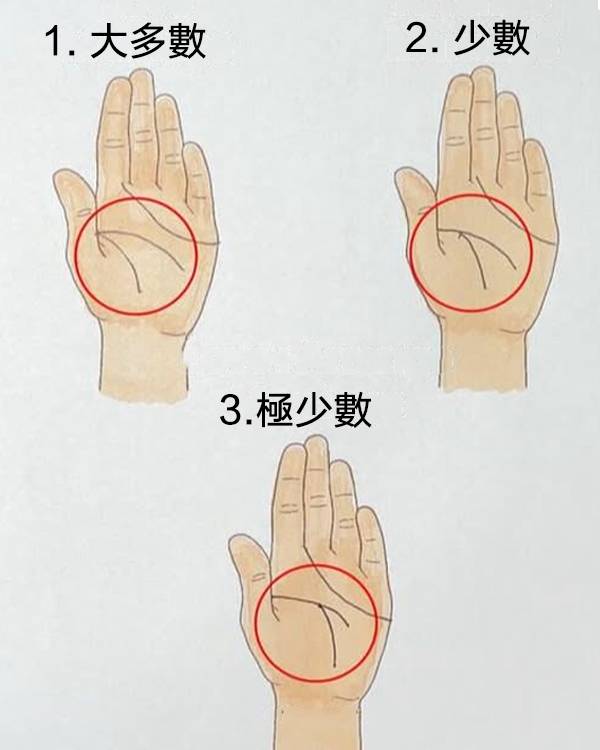 1. 大多數

2. 少數

3.極少數