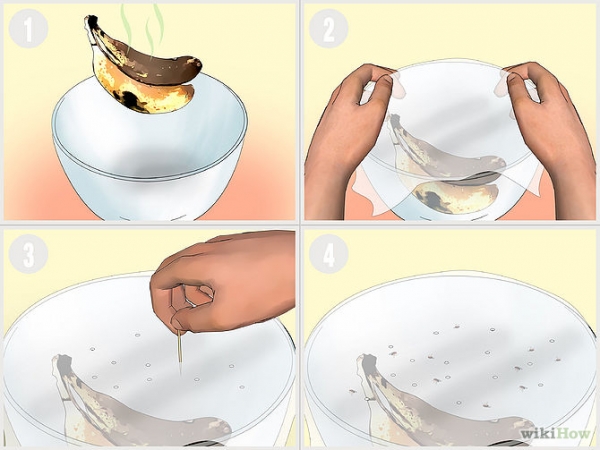 1

2

3

4

wikiHow